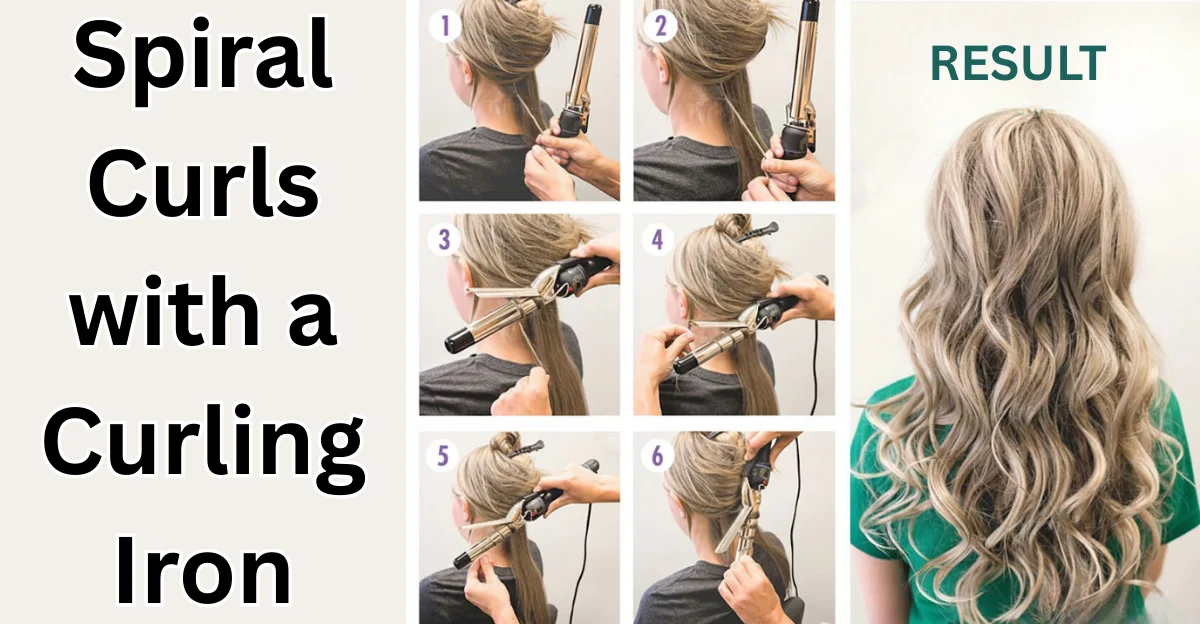 Spiral Curls with a Curling Iron

1

2

3

4

5

6

RESULT