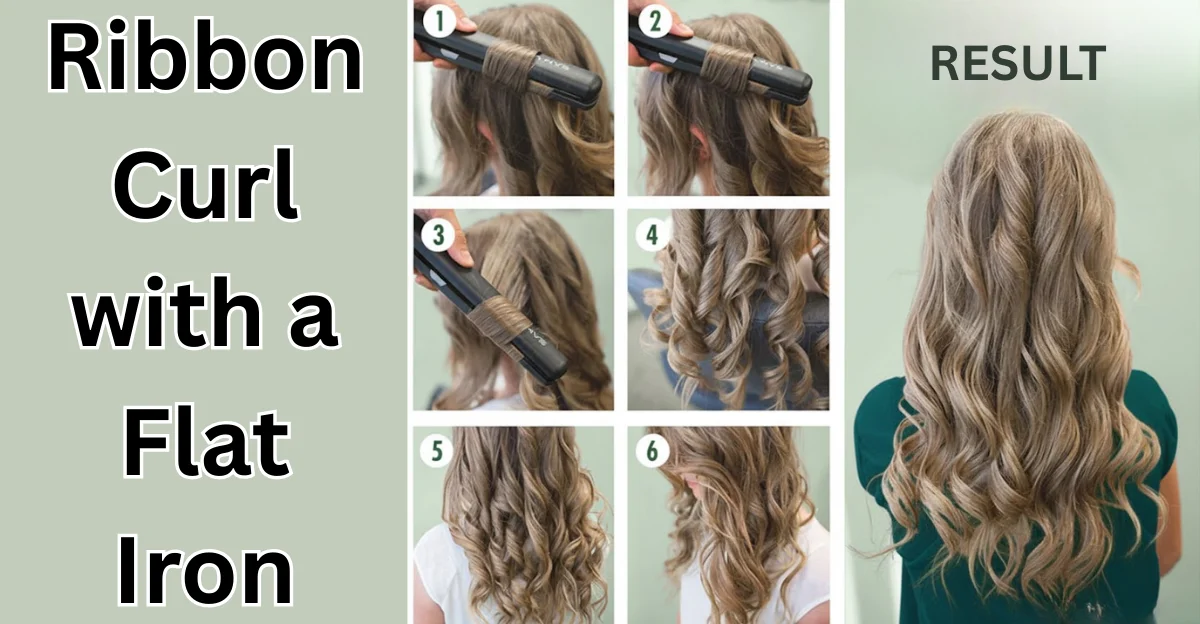 Ribbon Curl with a Flat Iron

1

2

3

4

5

6

RESULT